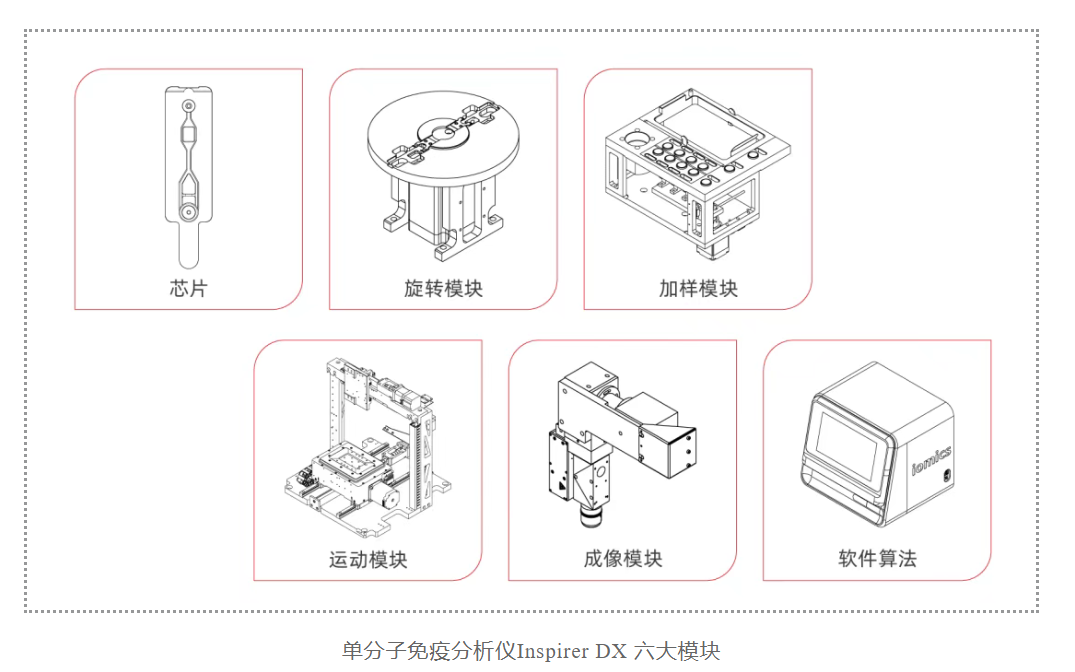 芯片

旋转模块

加样模块

运动模块

成像模块

iomics

软件算法

单分子免疫分析仪Inspirer DX 六大模块